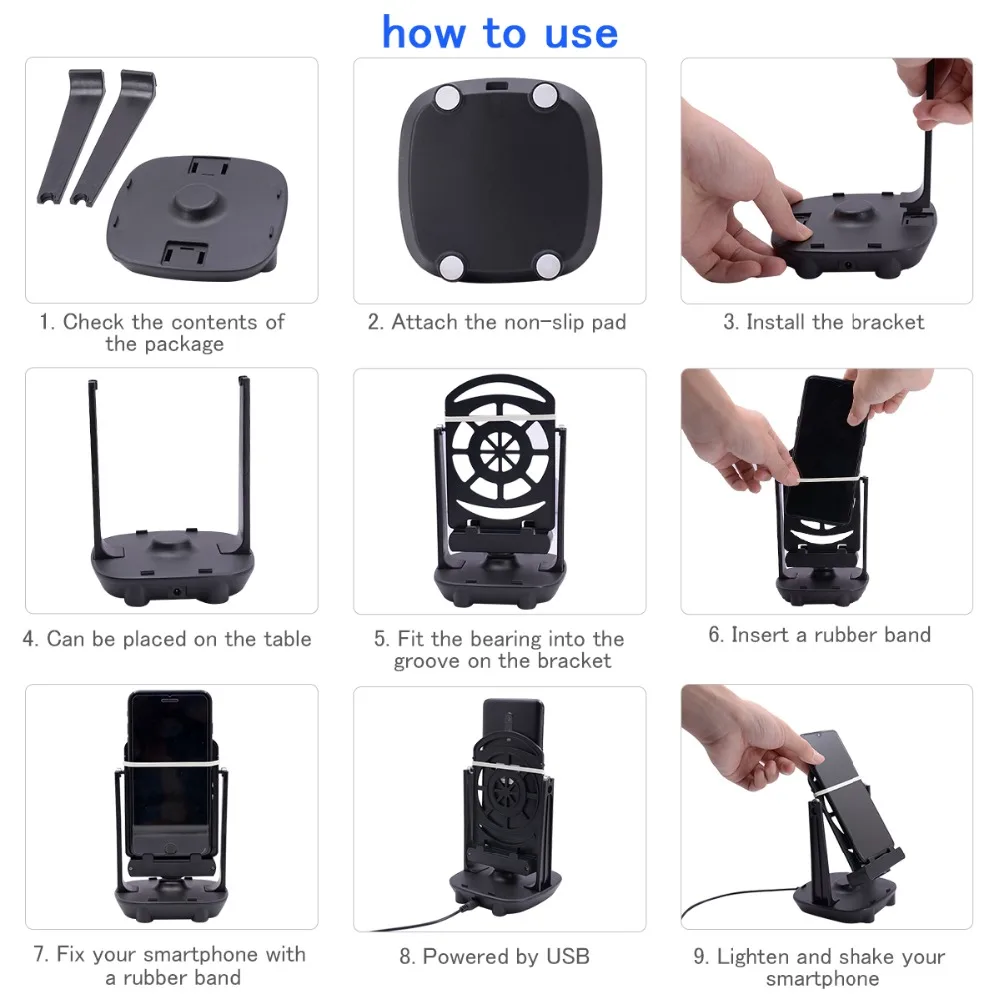 how to use

1. Check the contents of the package

2. Attach the non-slip pad

3. Install the bracket

4. Can be placed on the table

5. Fit the bearing into the groove on the bracket

6. Insert a rubber band

7. Fix your smartphone with a rubber band

8. Powered by USB

9. Lighten and shake your smartphone