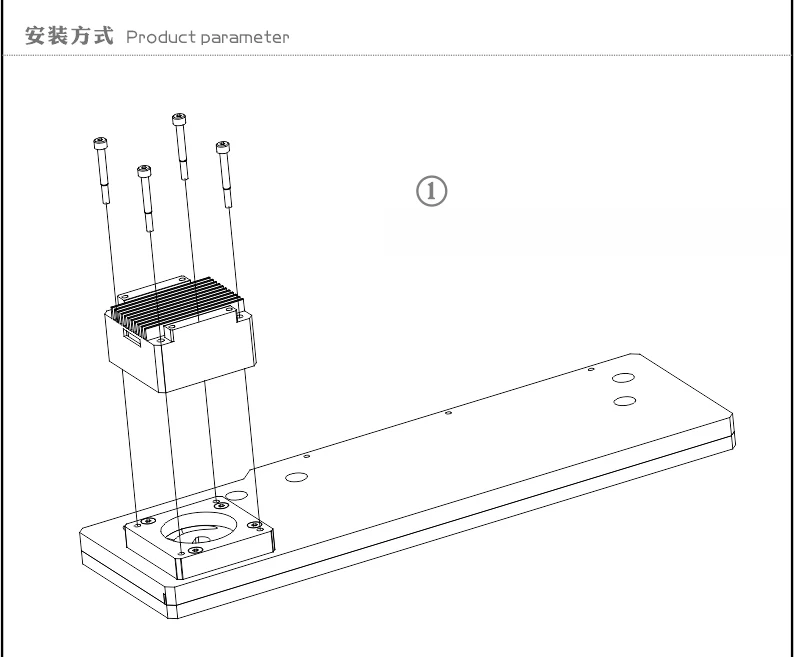 安装方式 Product parameter

①