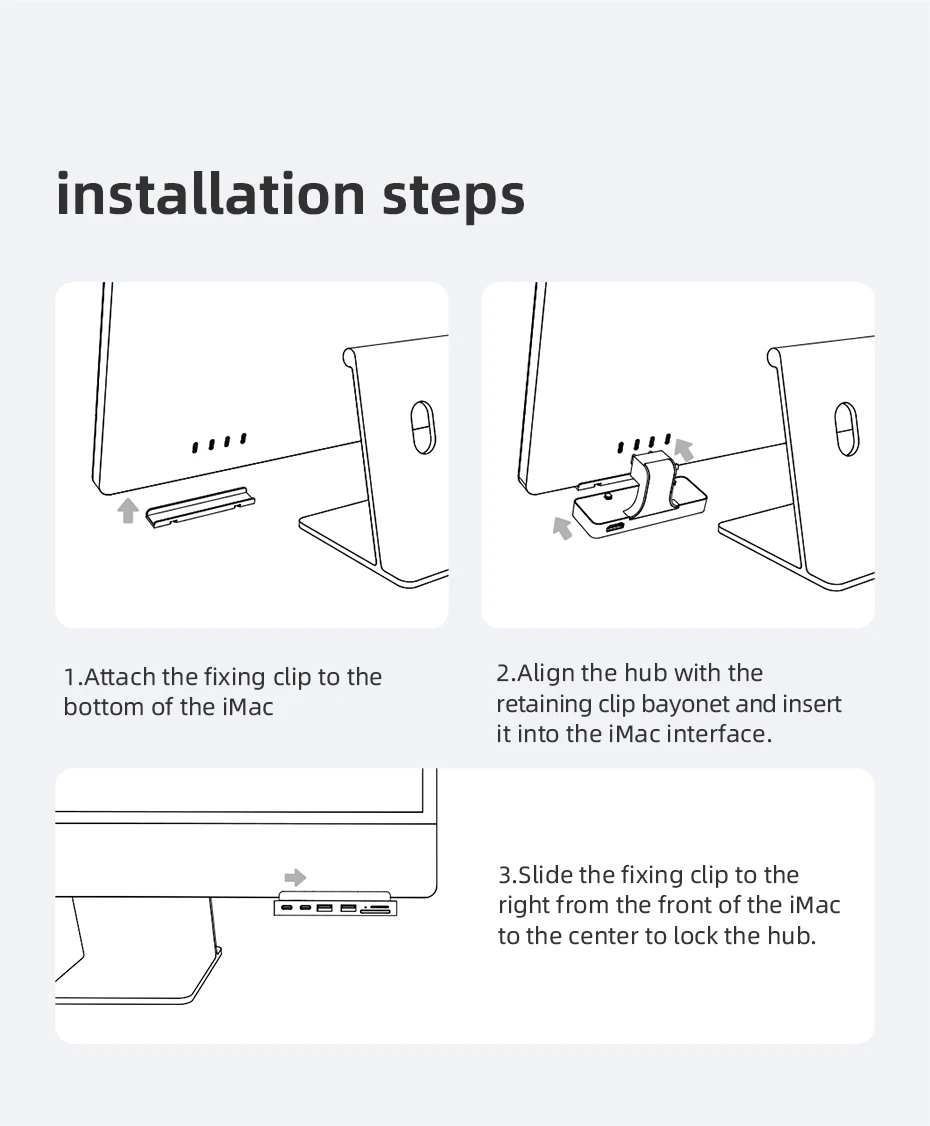 installation steps

1.Attach the fixing clip to the bottom of the iMac

2.Align the hub with the retaining clip bayonet and insert it into the iMac interface.

3.Slide the fixing clip to the right from the front of the iMac to the center to lock the hub.