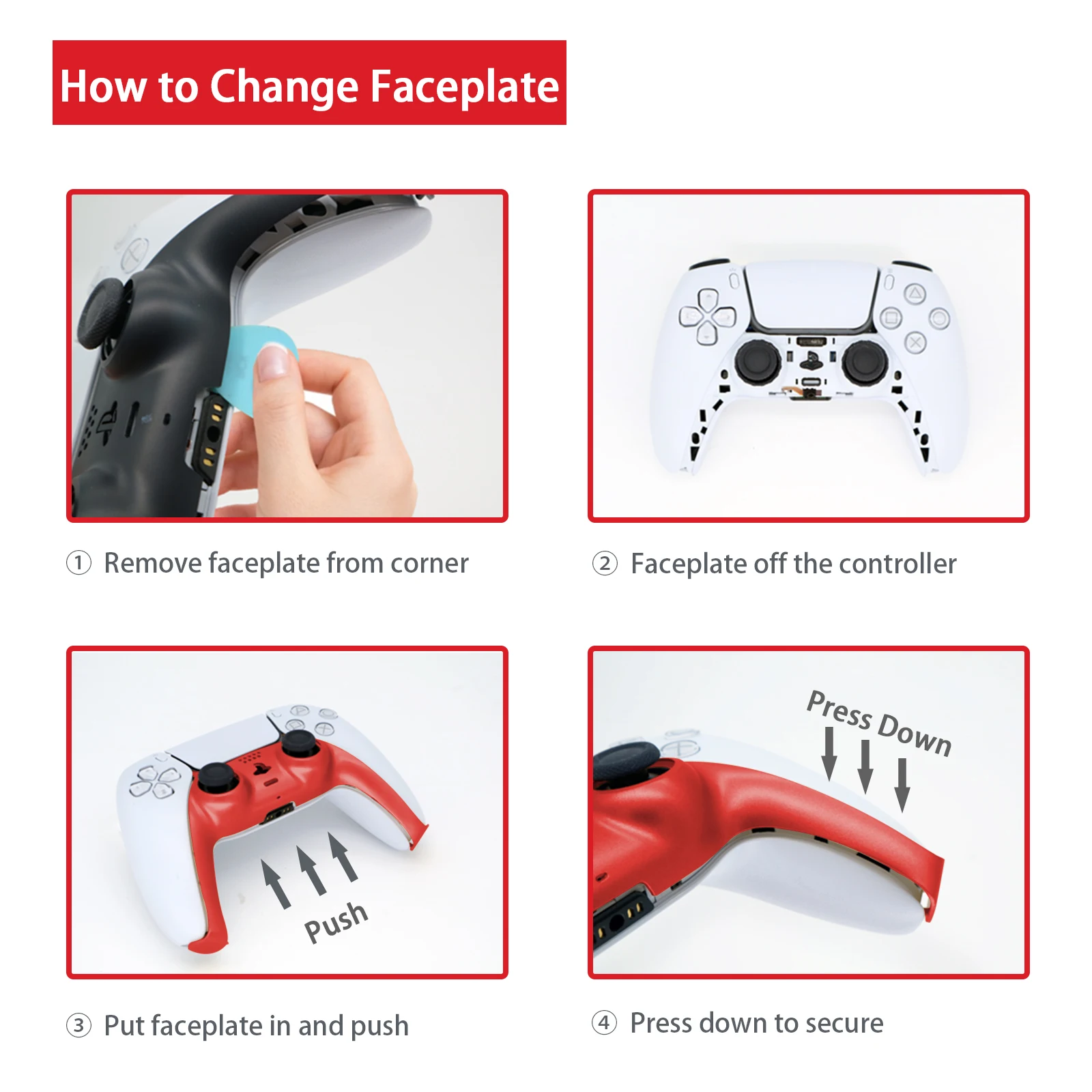 How to Change Faceplate

① Remove faceplate from corner

② Faceplate off the controller

Push

③ Put faceplate in and push

Press Down

④ Press down to secure