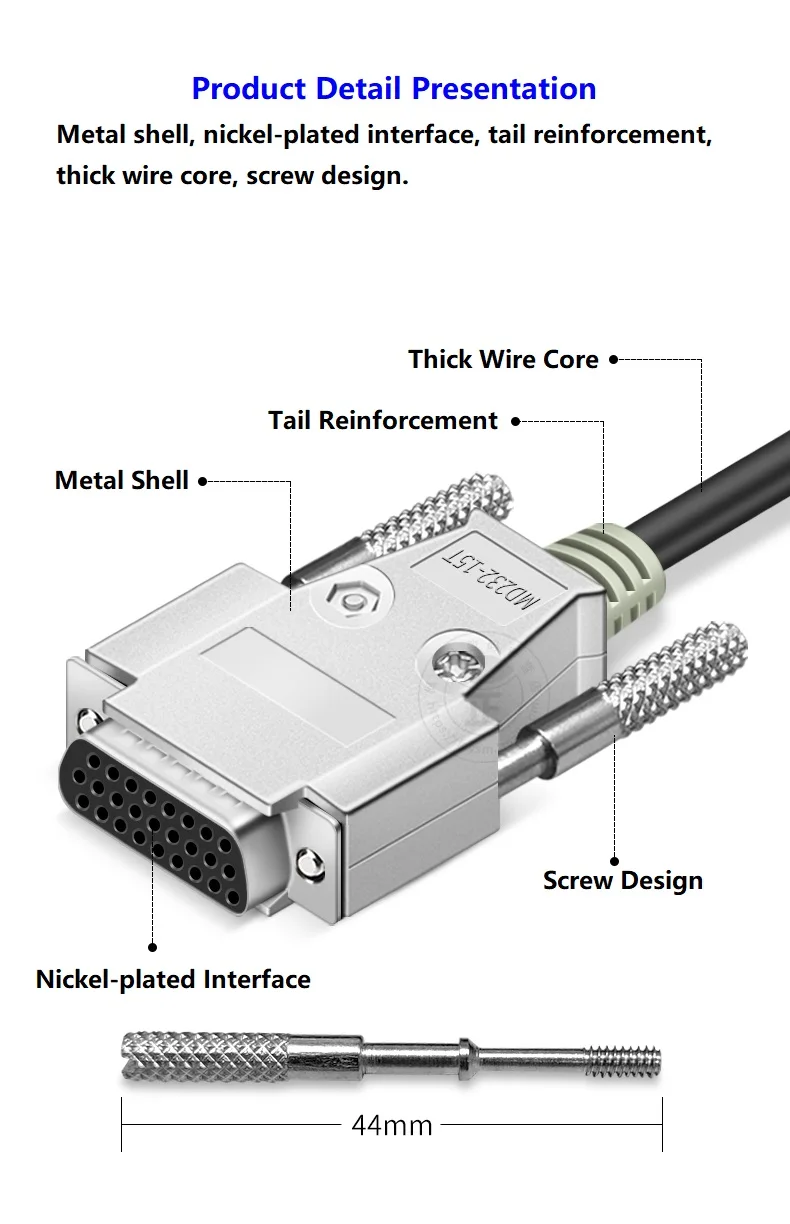 Product Detail Presentation

Metal shell, nickel-plated interface, tail reinforcement, thick wire core, screw design.

Thick Wire Core

Tail Reinforcement

Metal Shell

MD232-15T

Screw Design

Nickel-plated Interface

44mm