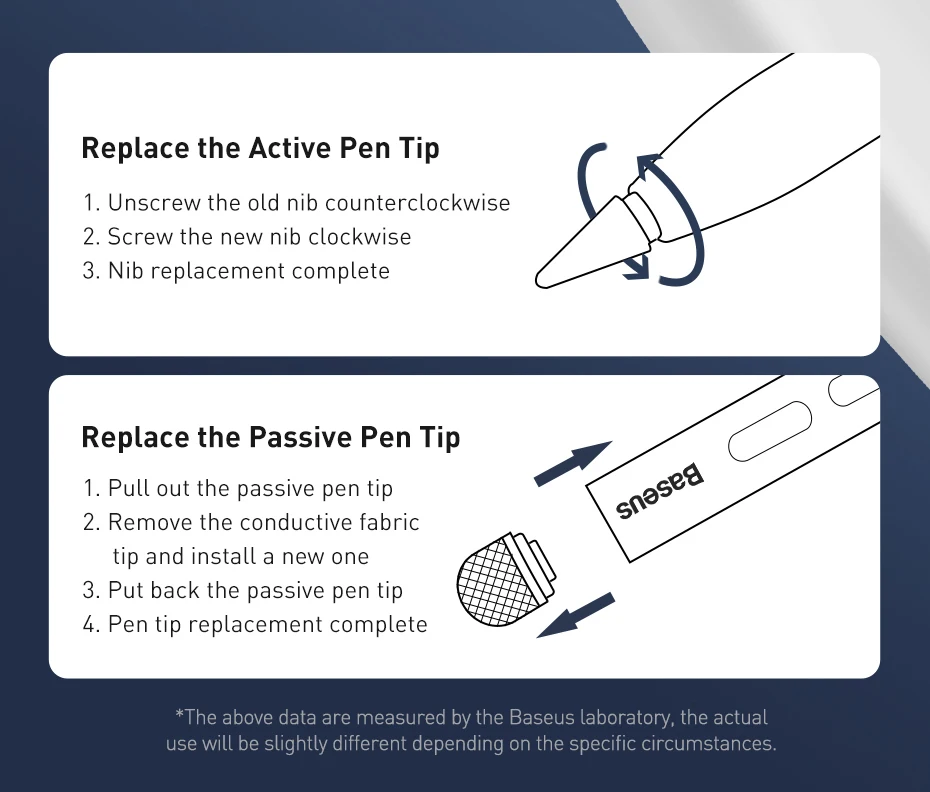 Replace the Active Pen Tip

1. Unscrew the old nib counterclockwise
2. Screw the new nib clockwise
3. Nib replacement complete

Replace the Passive Pen Tip

1. Pull out the passive pen tip
2. Remove the conductive fabric tip and install a new one
3. Put back the passive pen tip
4. Pen tip replacement complete

Baseus

*The above data are measured by the Baseus laboratory, the actual use will be slightly different depending on the specific circumstances.