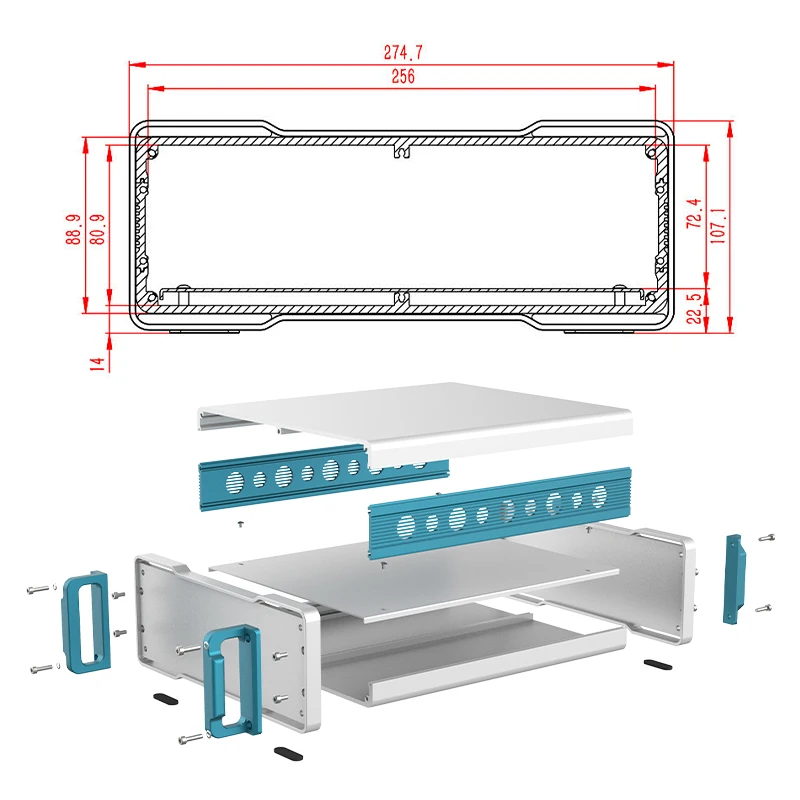 274.7
256
88.9
80.9
72.4
107.1
22.5
14