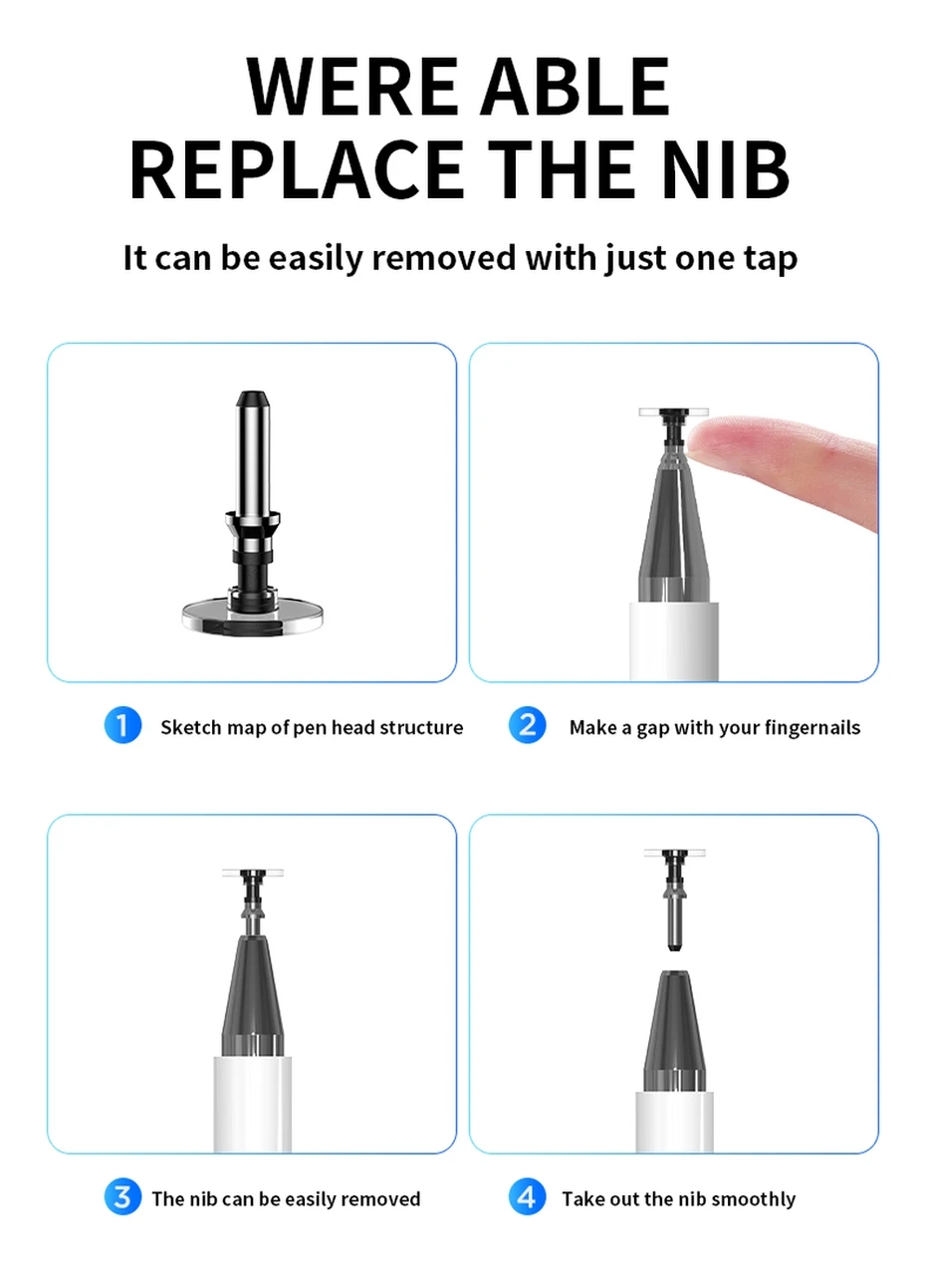 WERE ABLE
REPLACE THE NIB

It can be easily removed with just one tap

1 Sketch map of pen head structure

2 Make a gap with your fingernails

3 The nib can be easily removed

4 Take out the nib smoothly