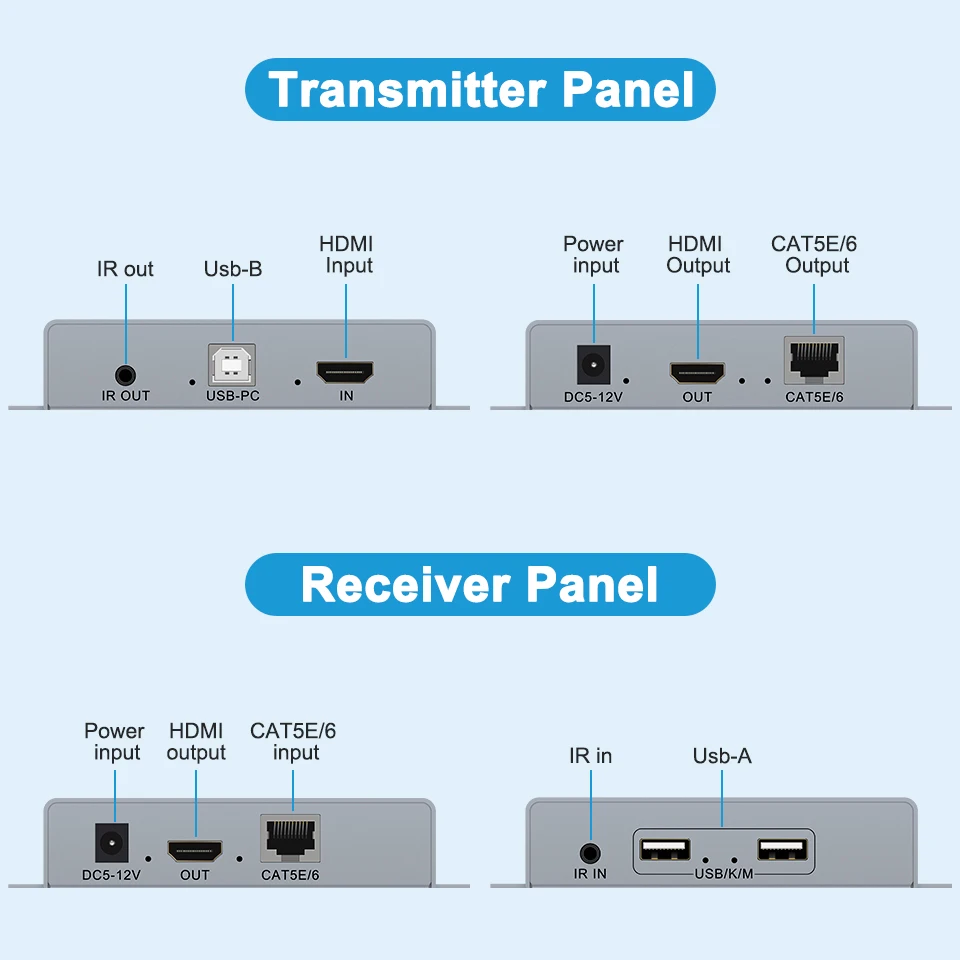 Transmitter Panel

IR out
Usb-B
HDMI Input

IR OUT
USB-PC
IN

Power input
HDMI Output
CAT5E/6 Output

DC5-12V
OUT
CAT5E/6

Receiver Panel

Power input
HDMI output
CAT5E/6 input

DC5-12V
OUT
CAT5E/6

IR in
Usb-A

IR IN
USB/K/M