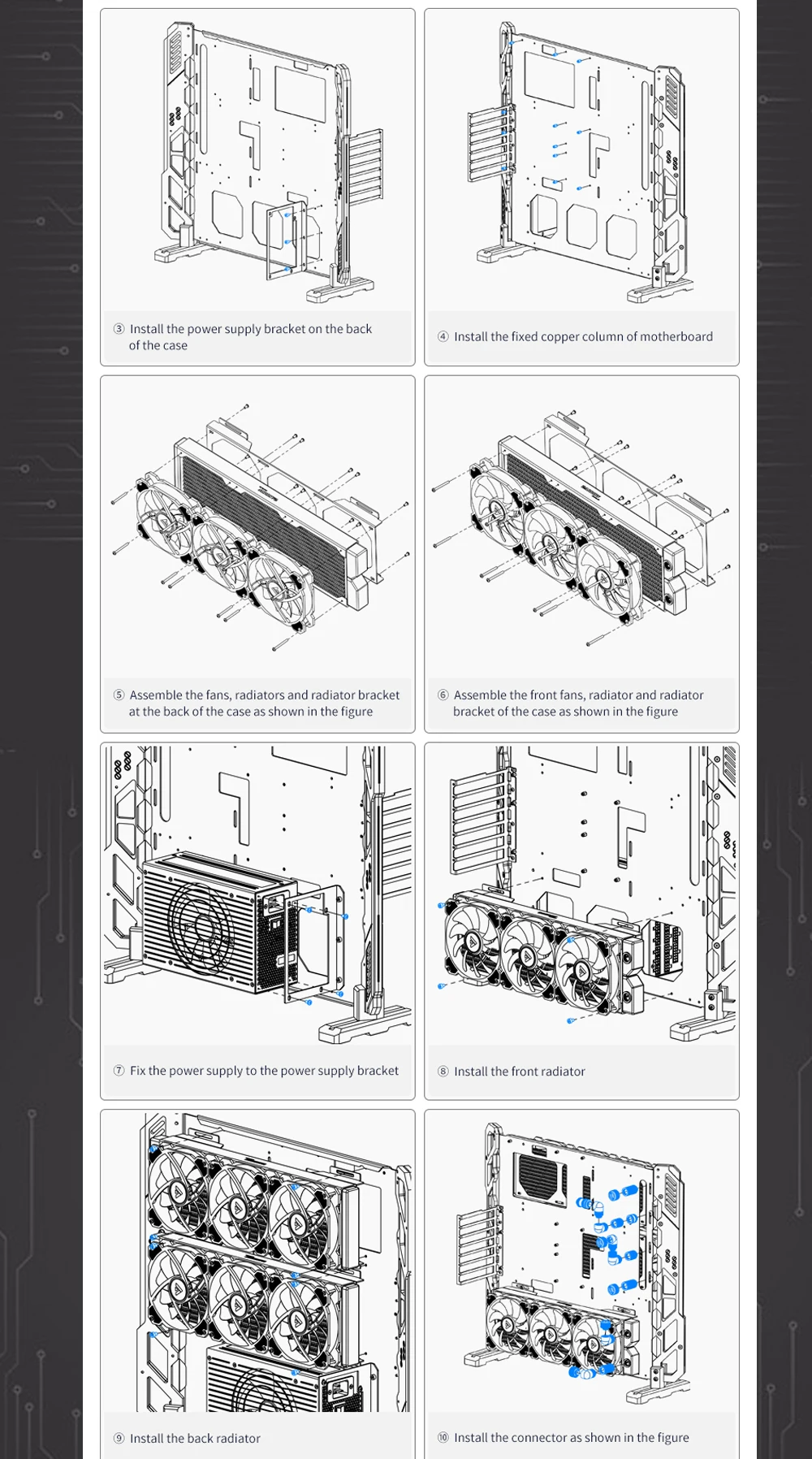 ③ Install the power supply bracket on the back of the case

④ Install the fixed copper column of motherboard

⑤ Assemble the fans, radiators and radiator bracket at the back of the case as shown in the figure

⑥ Assemble the front fans, radiator and radiator bracket of the case as shown in the figure

⑦ Fix the power supply to the power supply bracket

⑧ Install the front radiator

⑨ Install the back radiator

⑩ Install the connector as shown in the figure