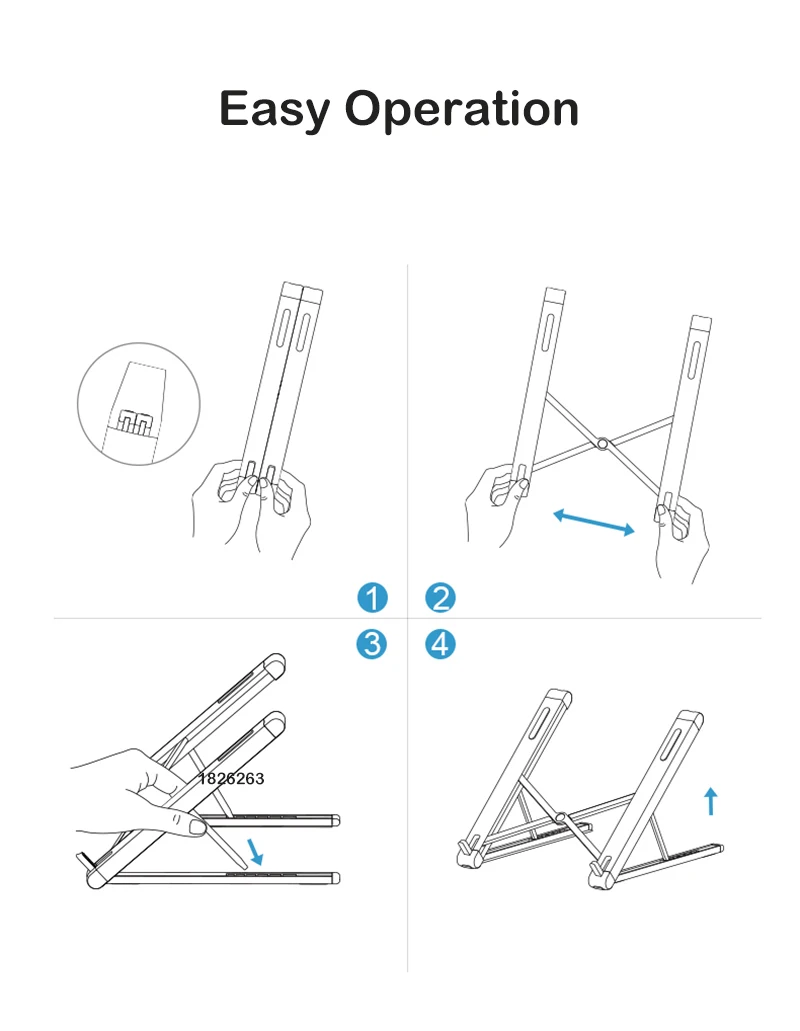 Easy Operation

1

2

3

4

1826263