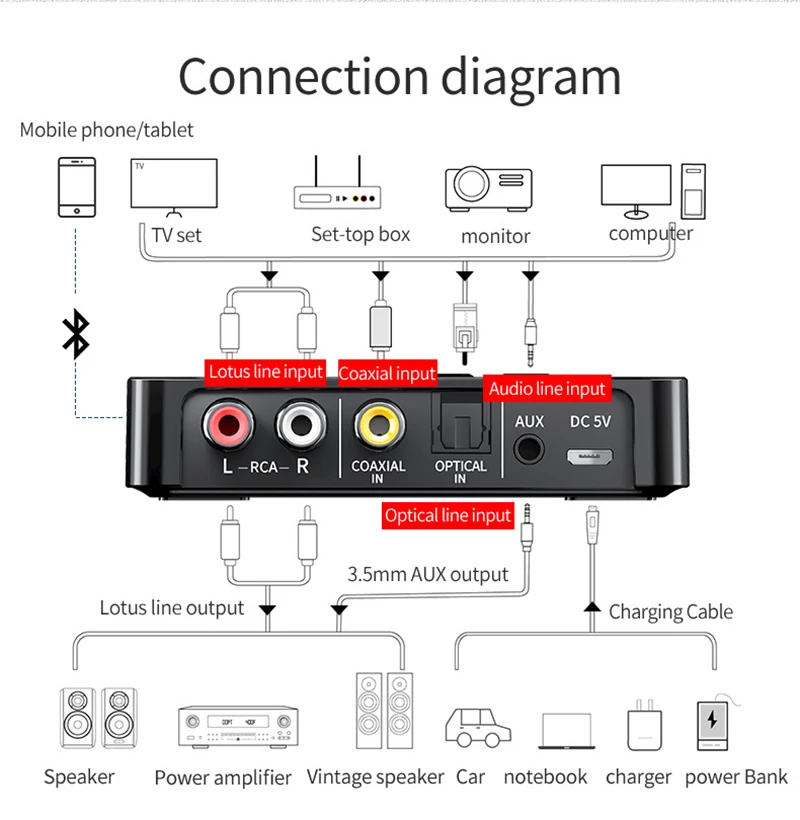 Connection diagram

Mobile phone/tablet

TV

TV set

Set-top box

monitor

computer

Lotus line input

Coaxial input

Audio line input

L –RCA– R

COAXIAL IN

OPTICAL IN

AUX

DC 5V

Optical line input

3.5mm AUX output

Lotus line output

Charging Cable

Speaker

Power amplifier

Vintage speaker

Car

notebook

charger

power Bank