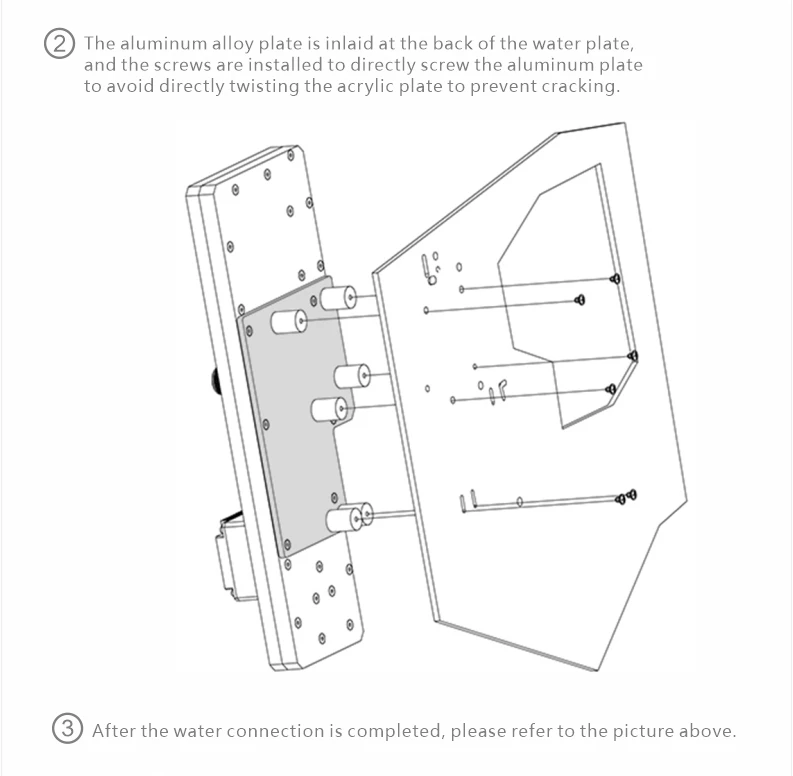 ② The aluminum alloy plate is inlaid at the back of the water plate, and the screws are installed to directly screw the aluminum plate to avoid directly twisting the acrylic plate to prevent cracking.

③ After the water connection is completed, please refer to the picture above.