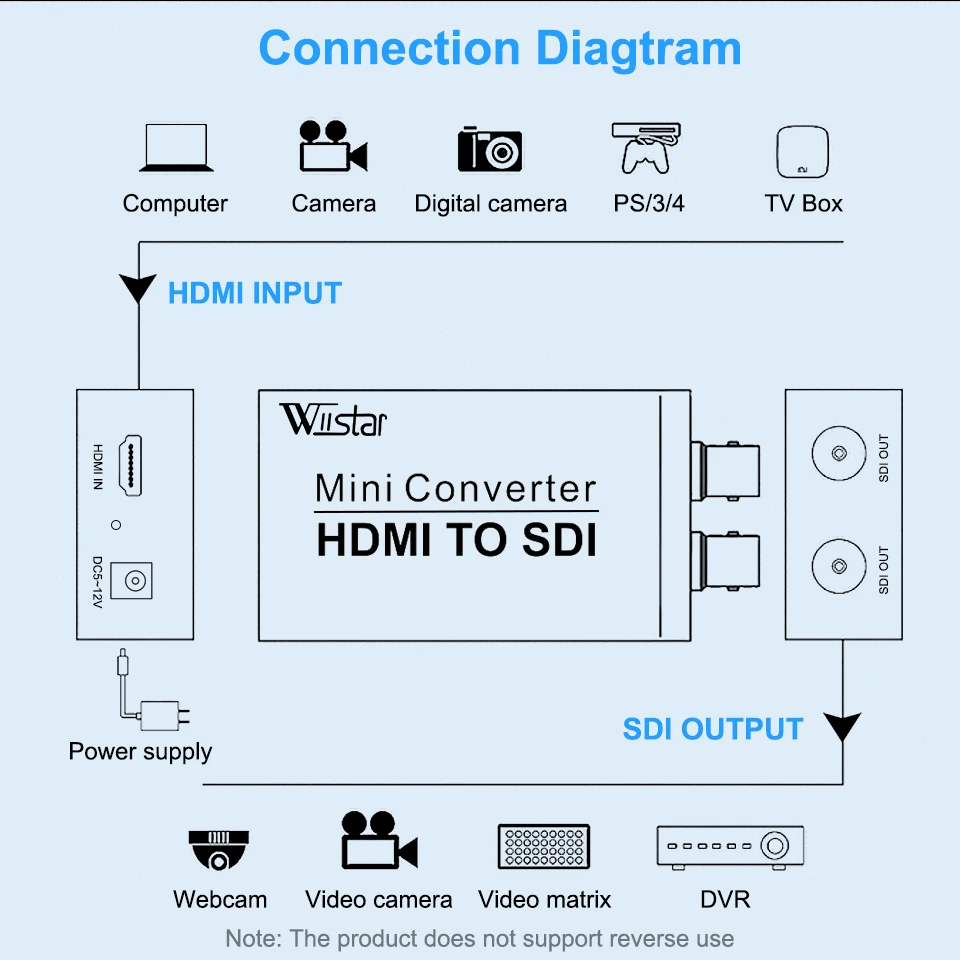 Connection Diagtram

Computer Camera Digital camera PS/3/4 TV Box

HDMI INPUT

HDMI IN

DC5~12V

Wiistar

Mini Converter
HDMI TO SDI

SDI OUT

SDI OUT

Power supply

SDI OUTPUT

Webcam Video camera Video matrix DVR

Note: The product does not support reverse use