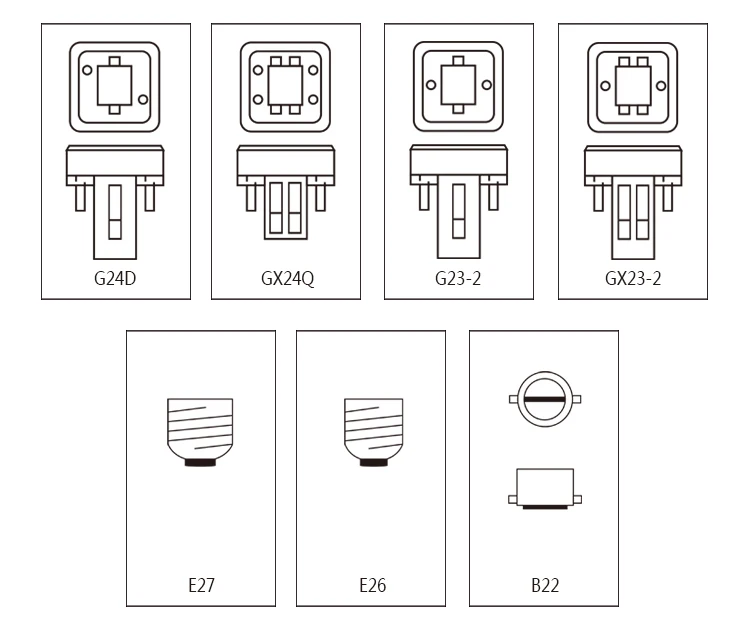 G24D

GX24Q

G23-2

GX23-2

E27

E26

B22