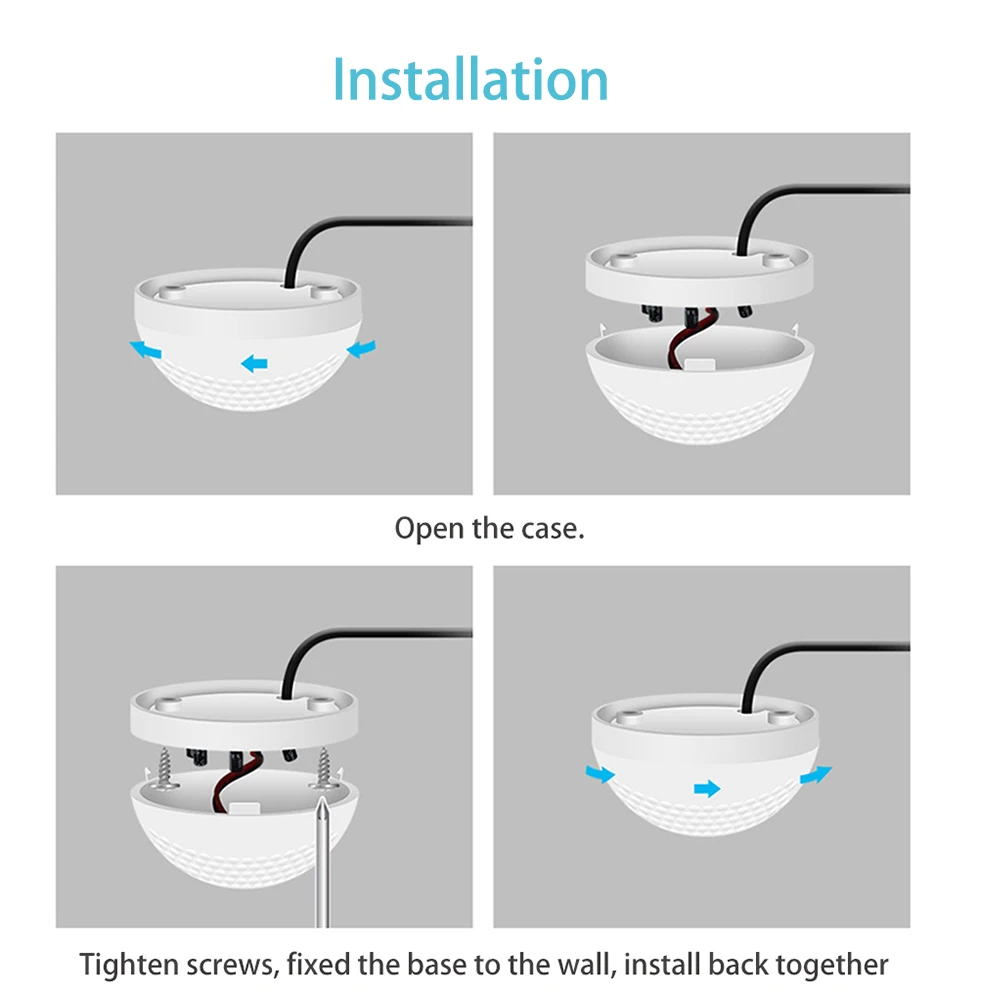 Installation

Open the case.

Tighten screws, fixed the base to the wall, install back together