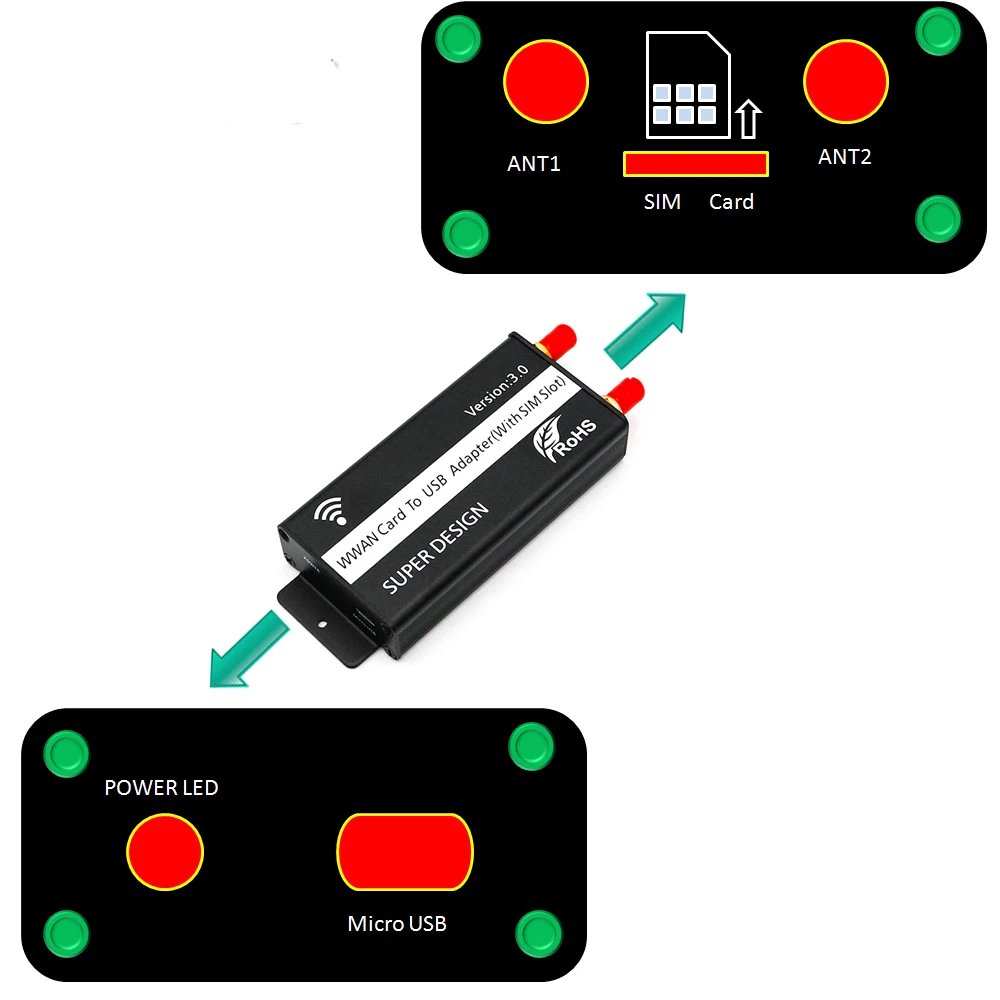 ANT1

SIM Card

ANT2

Version:3.0

WWAN Card To USB Adapter(With SIM Slot)

RoHS

SUPER DESIGN

POWER LED

Micro USB