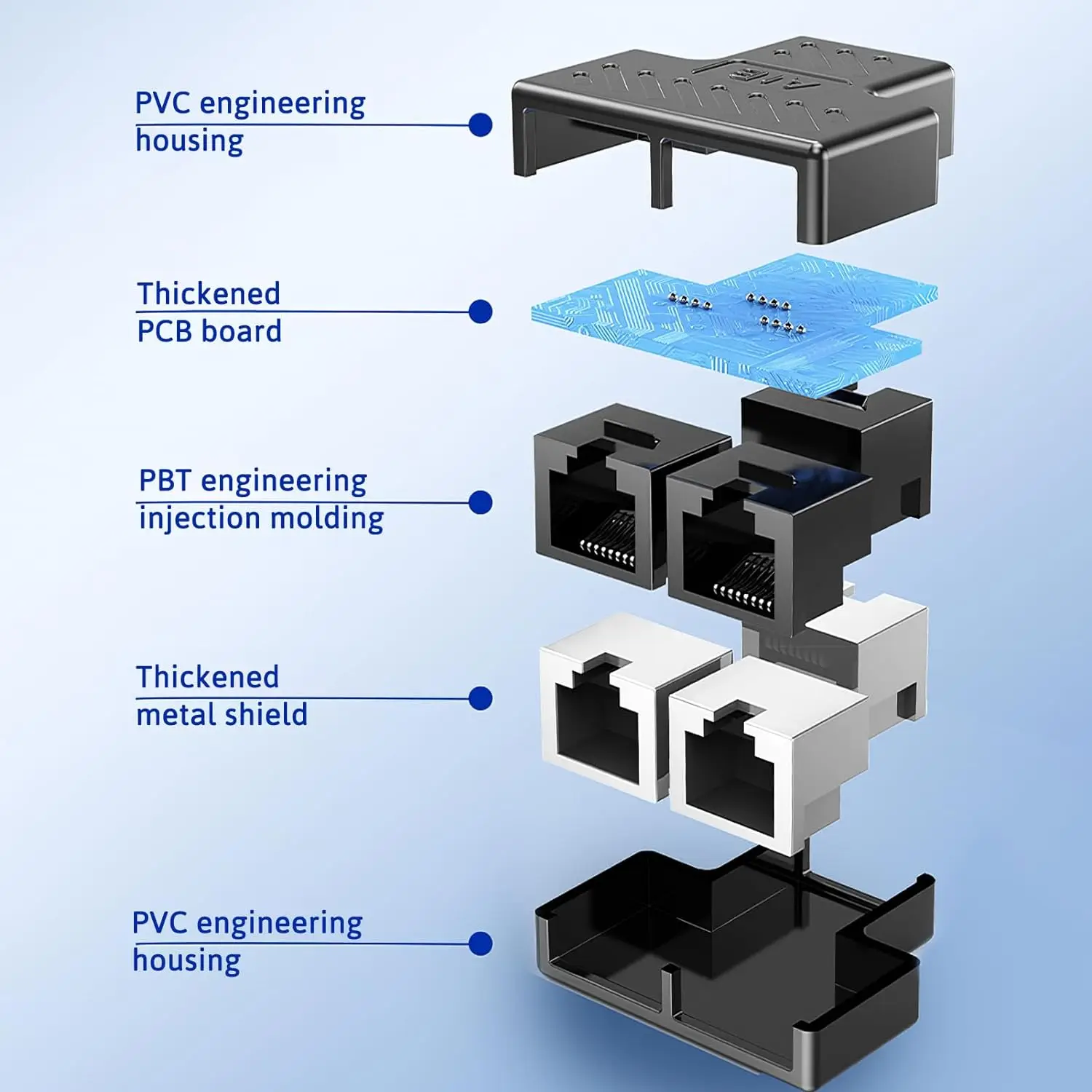 PVC engineering housing

Thickened PCB board

PBT engineering injection molding

Thickened metal shield

PVC engineering housing