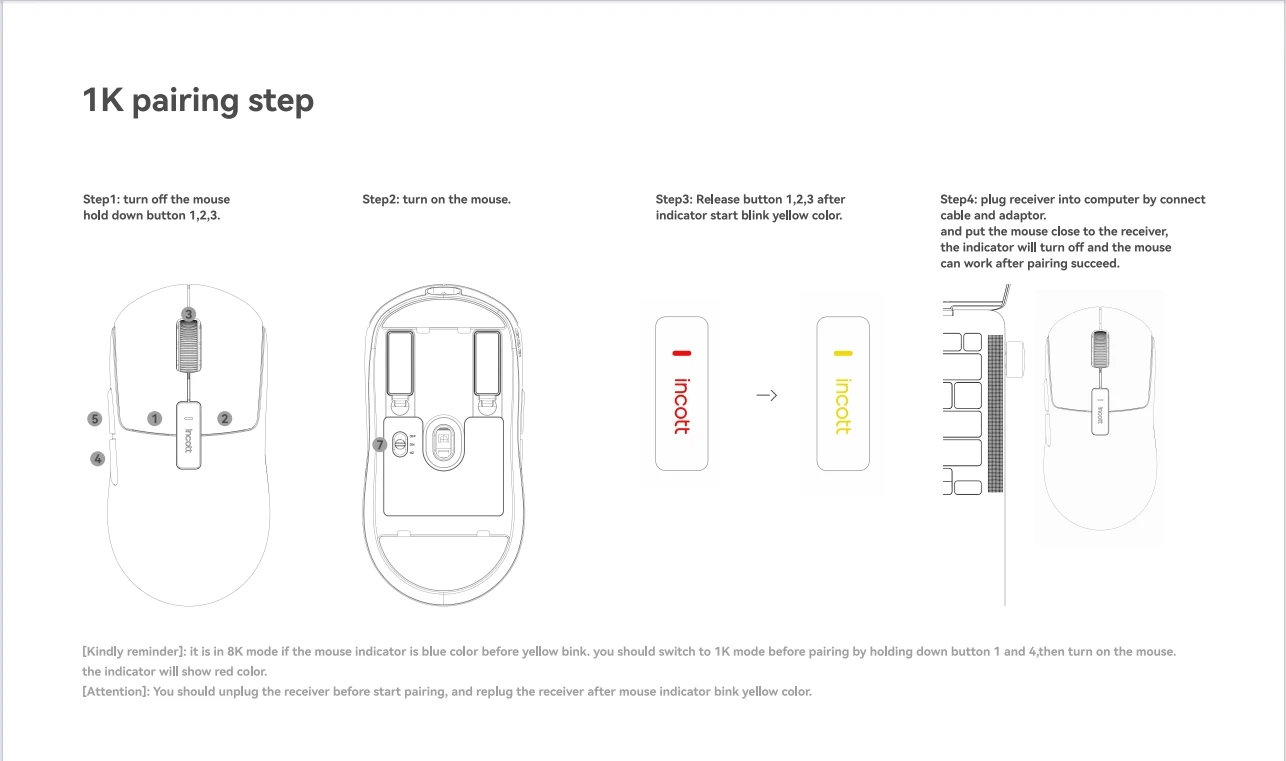 1K pairing step

Step1: turn off the mouse hold down button 1,2,3.

3

5

1

2

4

incott

Step2: turn on the mouse.

7

Step3: Release button 1,2,3 after indicator start blink yellow color.

incott

incott

Step4: plug receiver into computer by connect cable and adaptor. and put the mouse close to the receiver, the indicator will turn off and the mouse can work after pairing succeed.

incott

[Kindly reminder]: it is in 8K mode if the mouse indicator is blue color before yellow bink. you should switch to 1K mode before pairing by holding down button 1 and 4,then turn on the mouse. the indicator will show red color.
[Attention]: You should unplug the receiver before start pairing, and replug the receiver after mouse indicator bink yellow color.