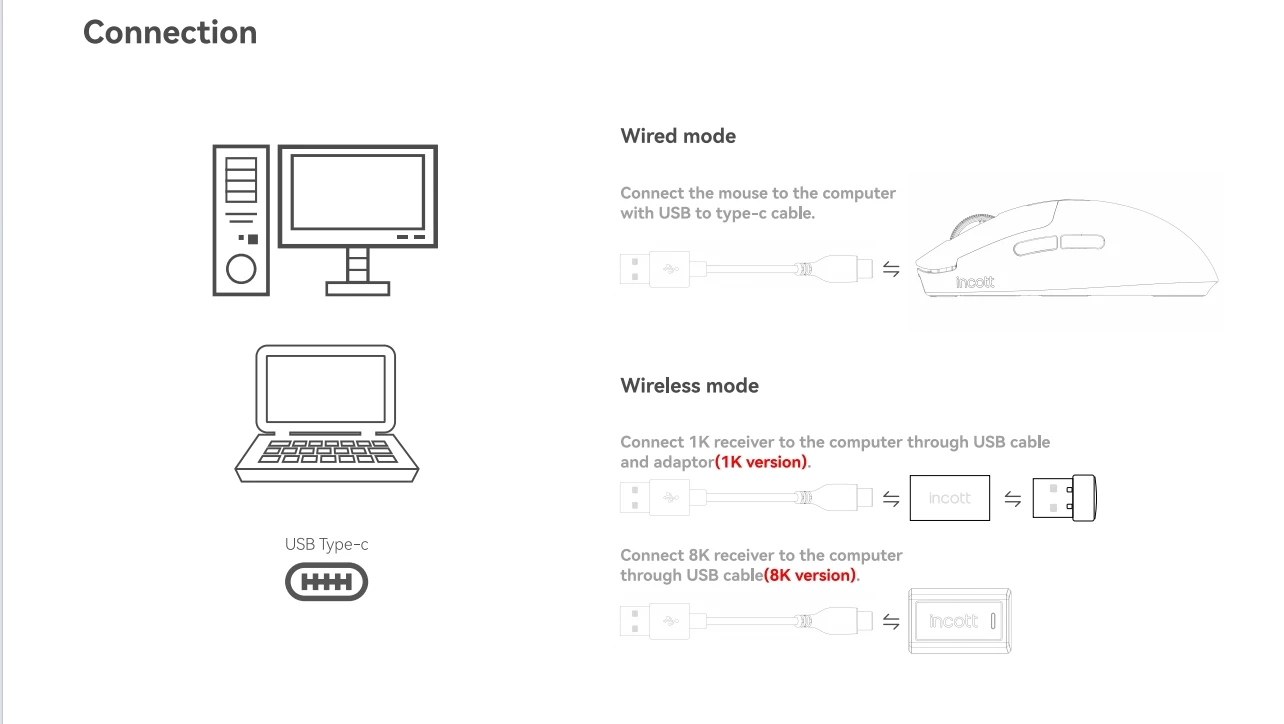 Connection

USB Type-c

Wired mode

Connect the mouse to the computer with USB to type-c cable.

incott

Wireless mode

Connect 1K receiver to the computer through USB cable and adaptor(1K version).

incott

Connect 8K receiver to the computer through USB cable(8K version).

incott