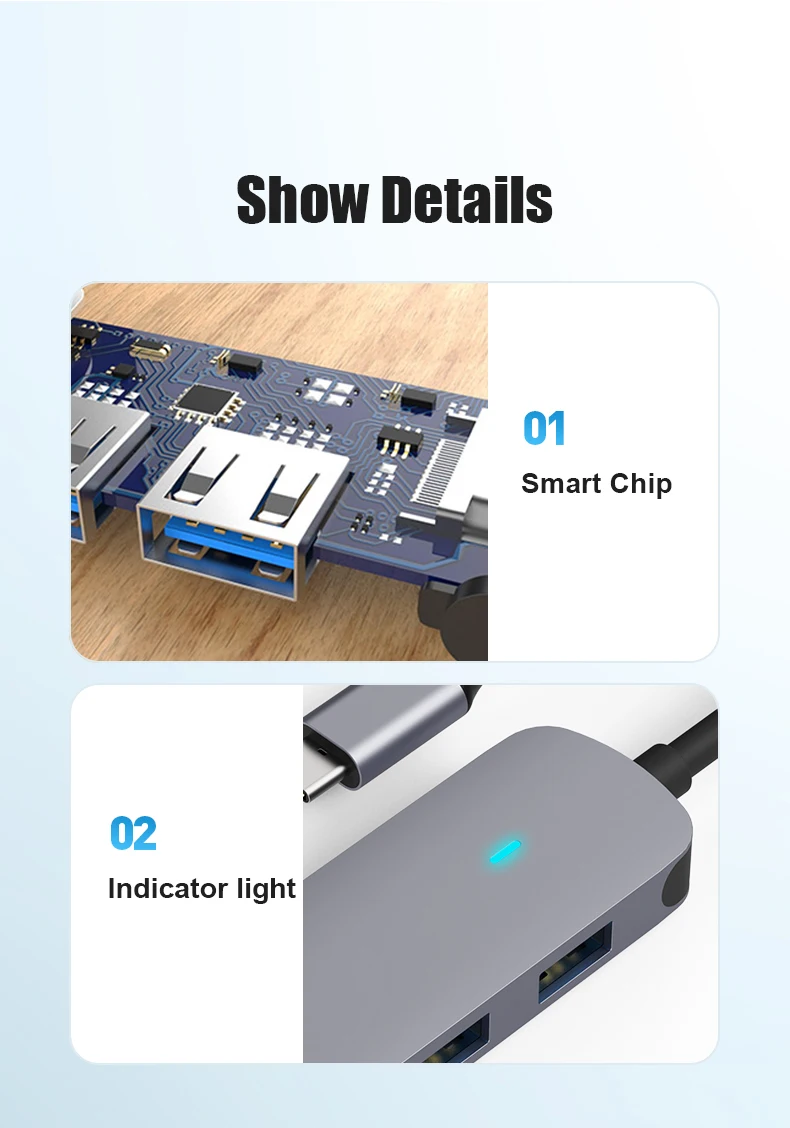 Show Details

01

Smart Chip

02

Indicator light