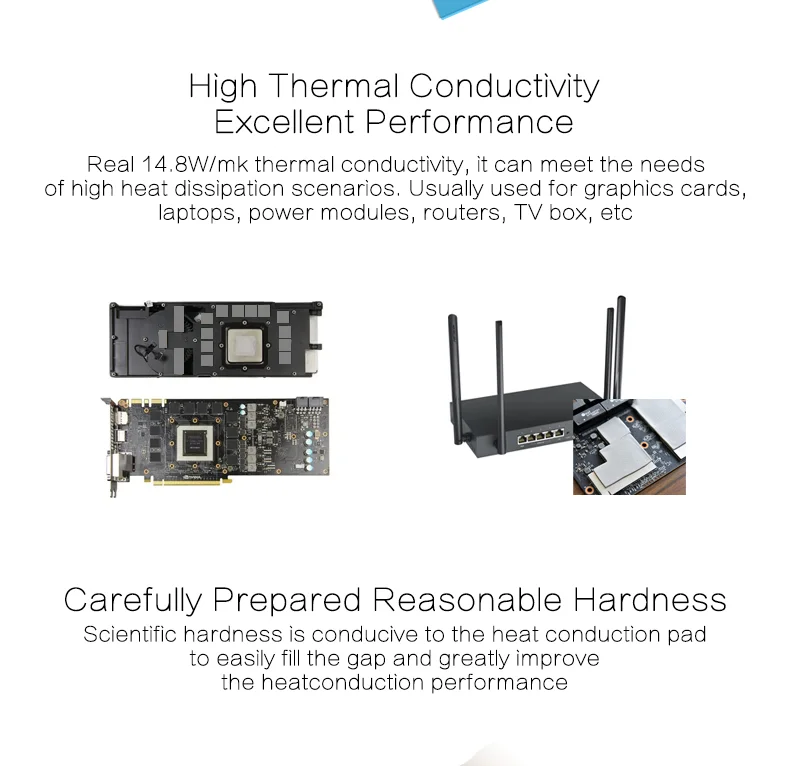 High Thermal Conductivity
Excellent Performance

Real 14.8W/mk thermal conductivity, it can meet the needs of high heat dissipation scenarios. Usually used for graphics cards, laptops, power modules, routers, TV box, etc

Carefully Prepared Reasonable Hardness

Scientific hardness is conducive to the heat conduction pad to easily fill the gap and greatly improve the heatconduction performance