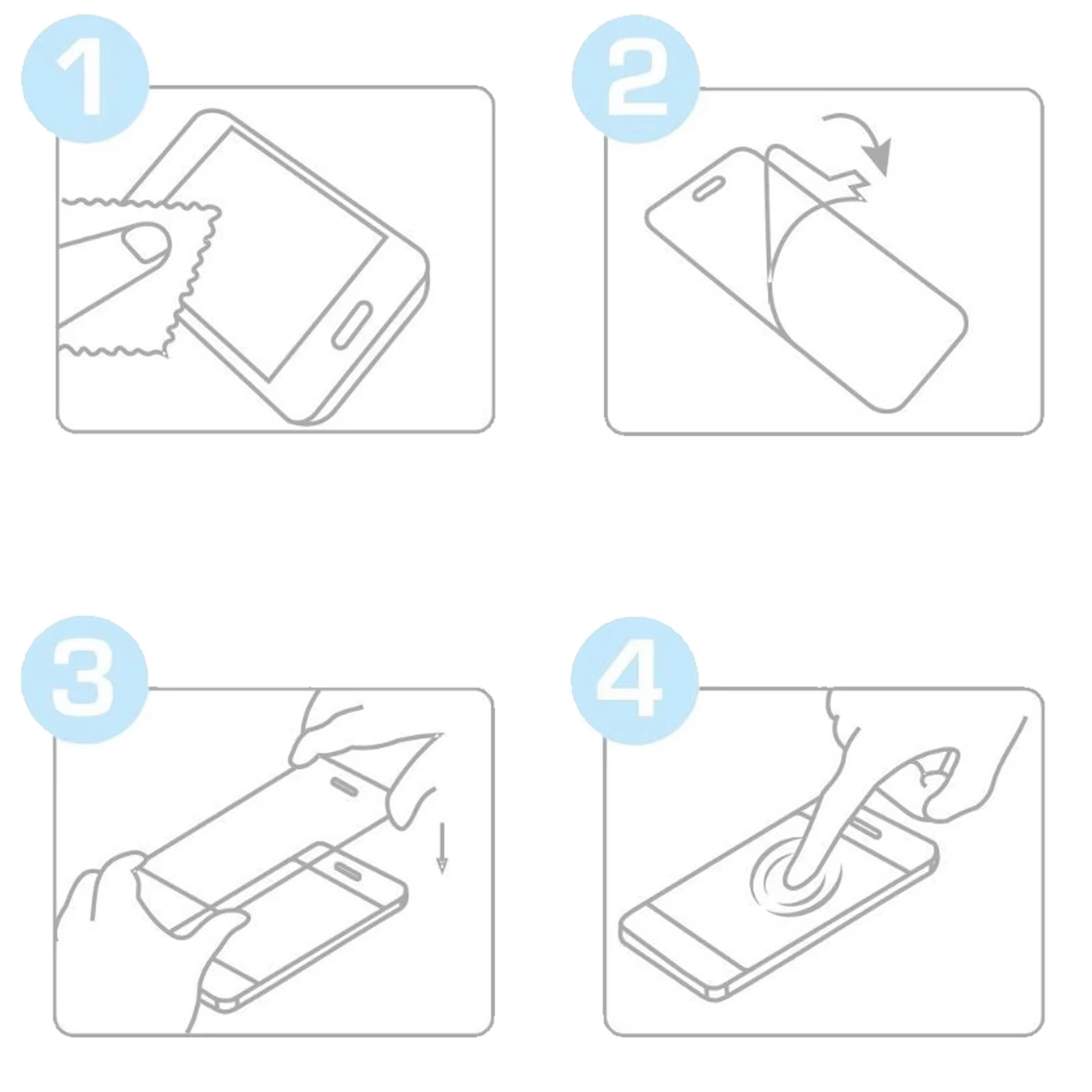 1

2

3

4