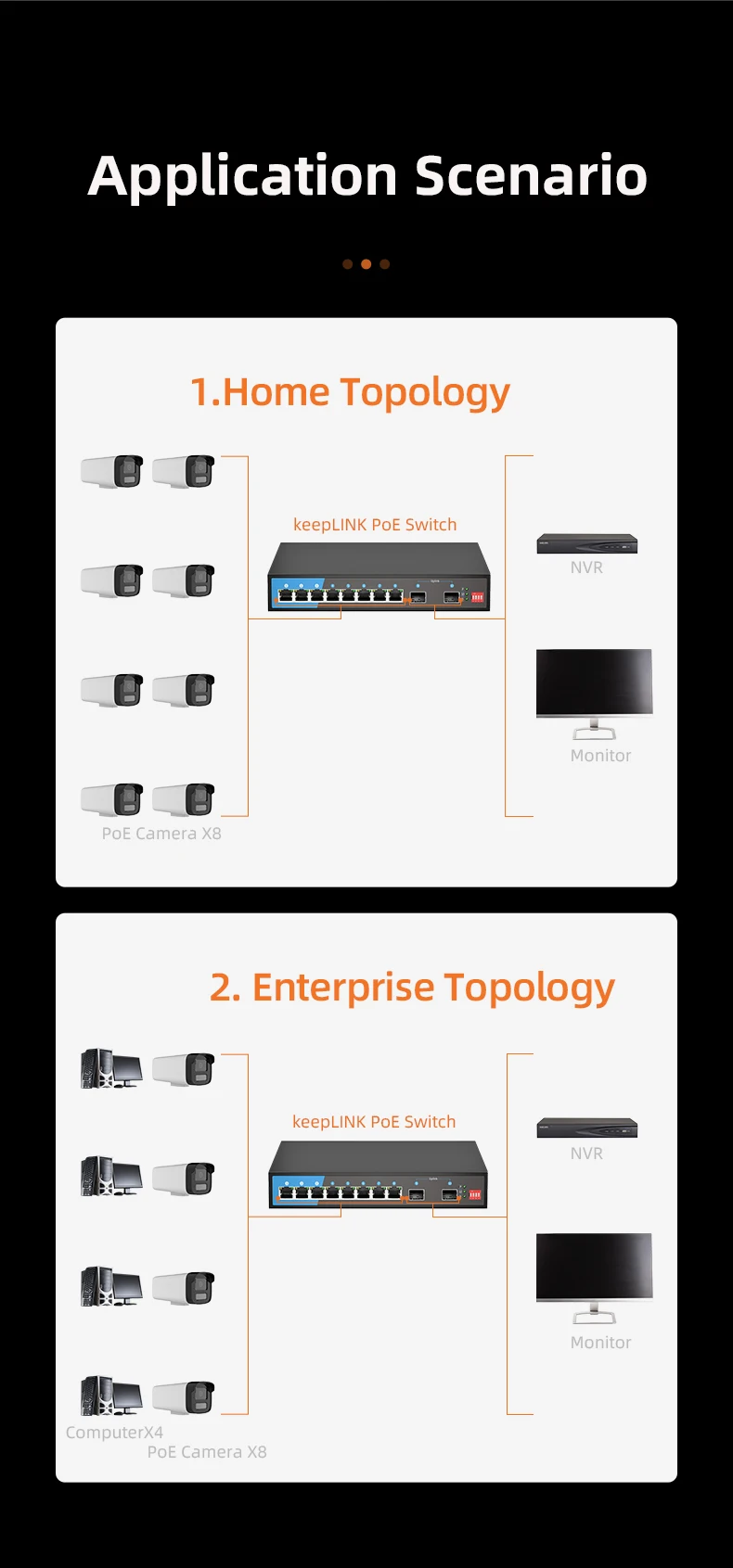 Application Scenario

1.Home Topology

keepLINK PoE Switch

NVR

Monitor

PoE Camera X8

2. Enterprise Topology

keepLINK PoE Switch

NVR

Monitor

ComputerX4

PoE Camera X8