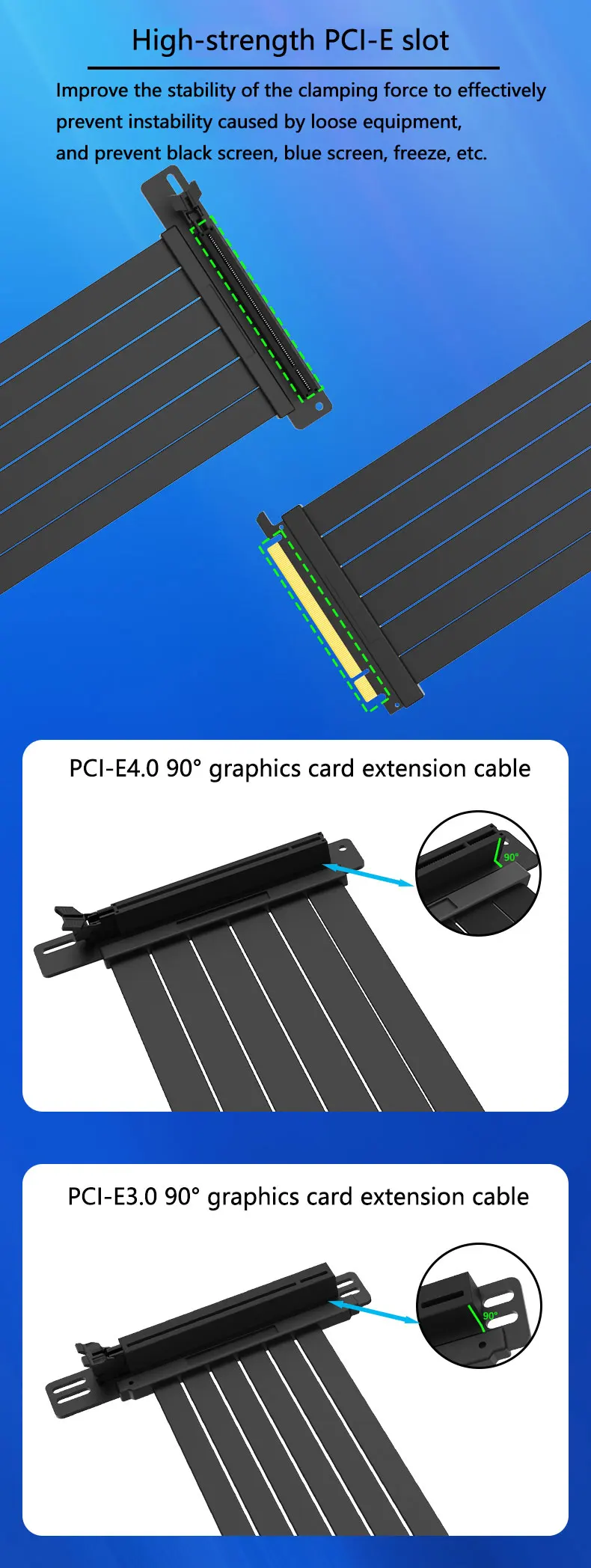 High-strength PCI-E slot

Improve the stability of the clamping force to effectively prevent instability caused by loose equipment, and prevent black screen, blue screen, freeze, etc.

PCI-E4.0 90° graphics card extension cable

90°

PCI-E3.0 90° graphics card extension cable

90°